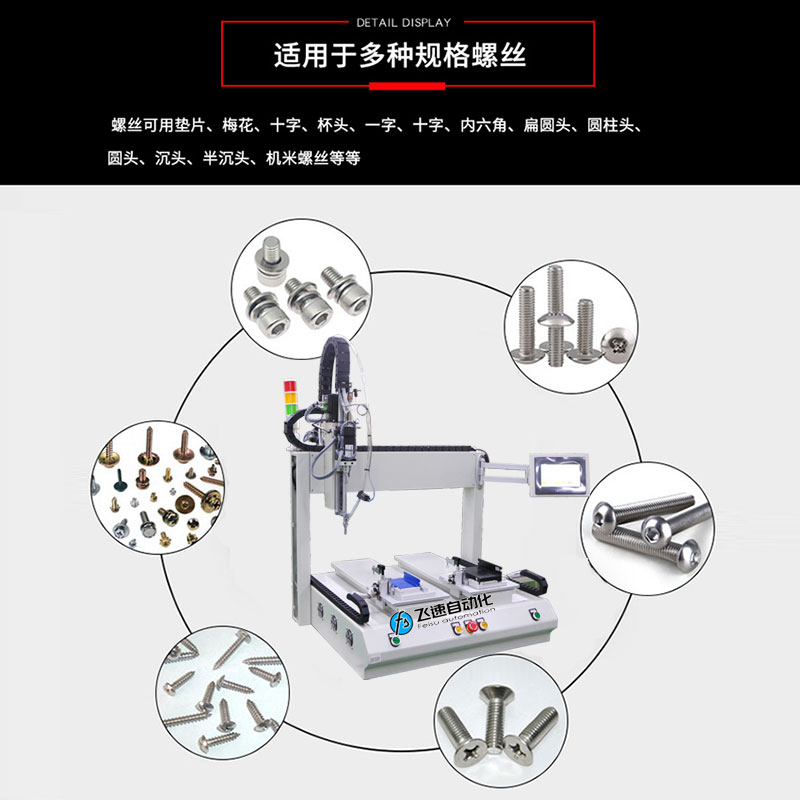 DETAIL DISPLAY

适用于多种规格螺丝

螺丝可用垫片、梅花、十字、杯头、一字、十字、内六角、扁圆头、圆柱头、圆头、沉头、半沉头、机米螺丝等等

飞速自动化
Feisu automation